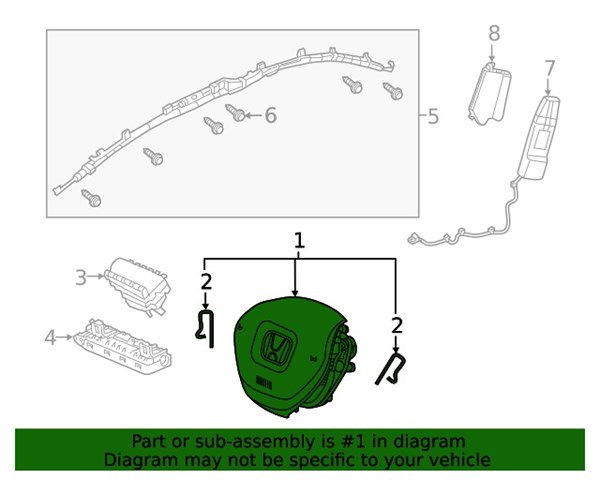 8
7
6
5
1
3
2
2
4

Part or sub-assembly is #1 in diagram
Diagram may not be specific to your vehicle