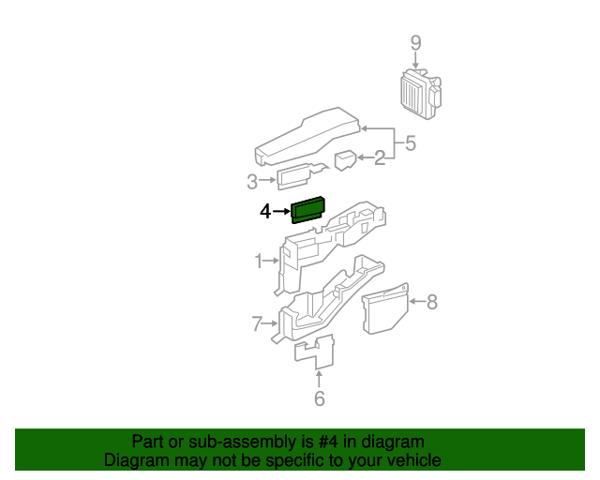 9
5
2
3
4
1
8
7
6

Part or sub-assembly is #4 in diagram
Diagram may not be specific to your vehicle