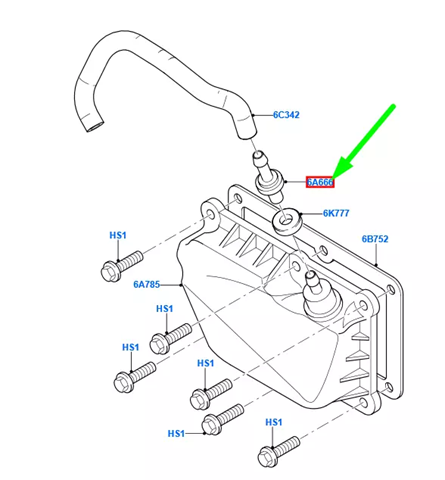 6C342

6A666

6K777

6B752

HS1

6A785

HS1

HS1

HS1

HS1

HS1