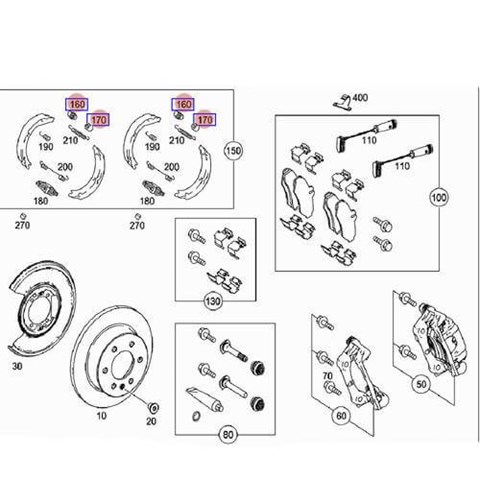 160
170
210
190
200
180
160
170
210
190
200
180
150
270
270
400
110
110
100
130
30
10
20
80
70
60
50