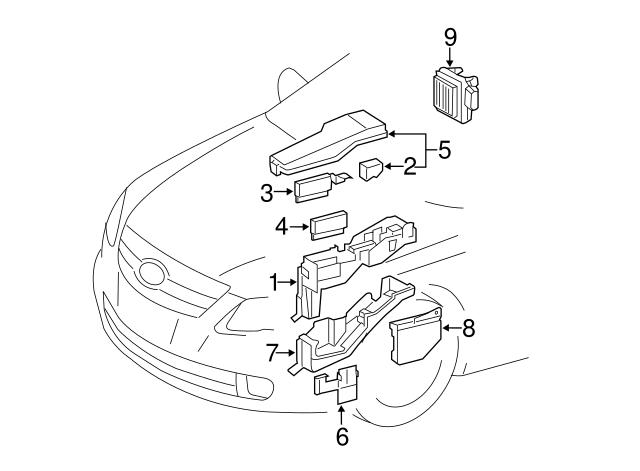 9
5
2
3
4
1
8
7
6