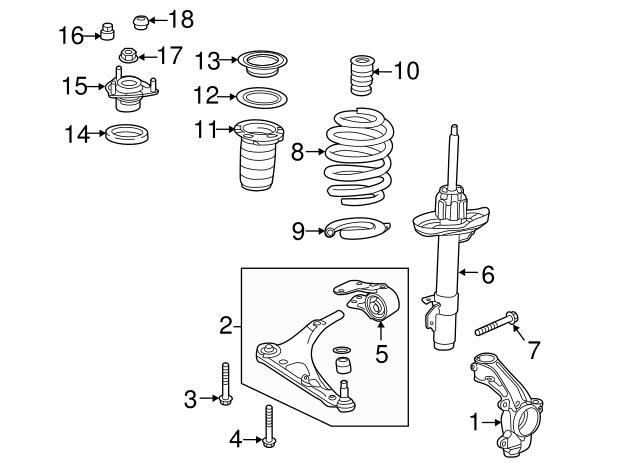 16
18
17
15
14
13
12
11
10
8
9
6
2
5
7
3
4
1