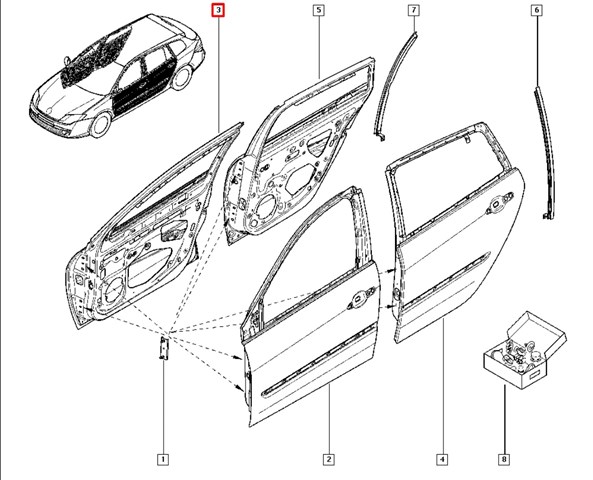 3
5
7
6
1
2
4
8