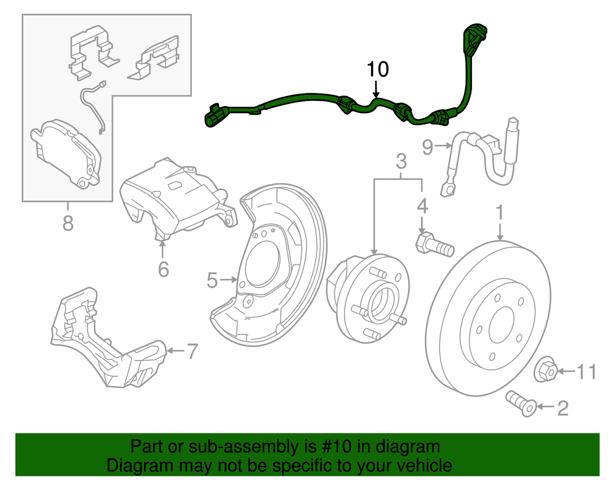 10
9
3
4
1
8
6
5
7
11
2

Part or sub-assembly is #10 in diagram
Diagram may not be specific to your vehicle