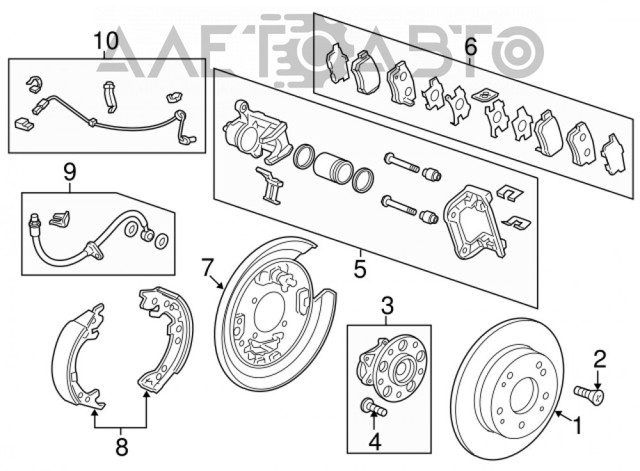 AAE ABTO

10

6

9

5

7

3

2

1

4

8