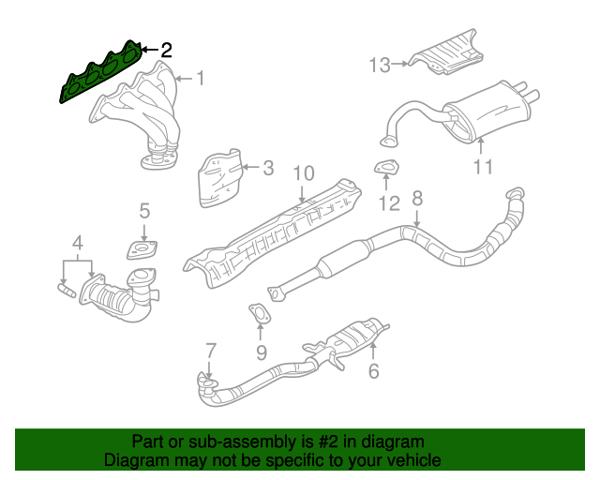 2
1
13
11
3
10
12
8
5
4
9
7
6

Part or sub-assembly is #2 in diagram
Diagram may not be specific to your vehicle