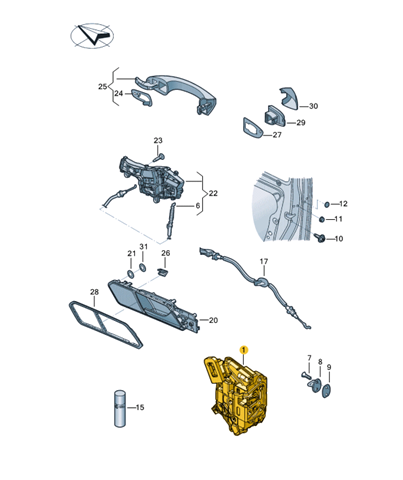 25
24
30
29
27
23
22
6
12
11
10
21
31
26
17
28
20
1
7
8
9
15