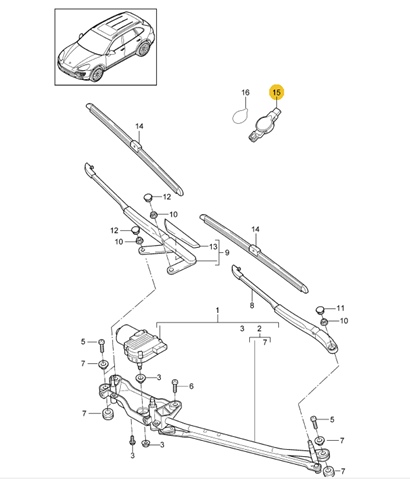 16
15
14
12
10
12
10
13
9
14
8
11
10
1
3
2
7
5
7
3
6
7
5
7
3
3
7