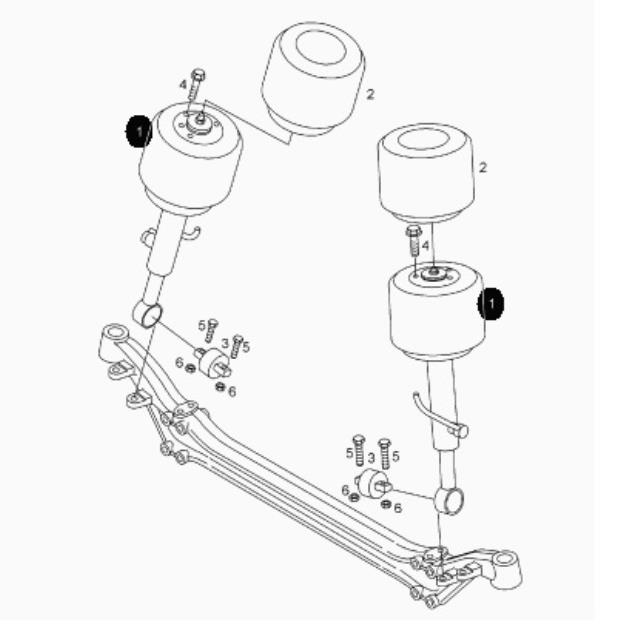 4
2
1
2
4
1
5
3
5
6
6
5
3
5
6
6