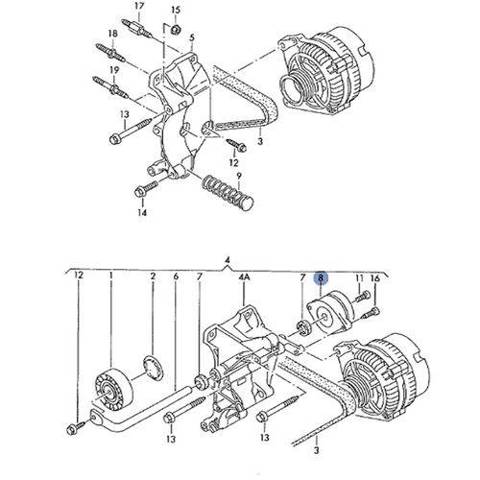 17
15
18
5
19
13
3
12
9
14

4
12
1
2
6
7
4A
7
8
11
16
13
13
3