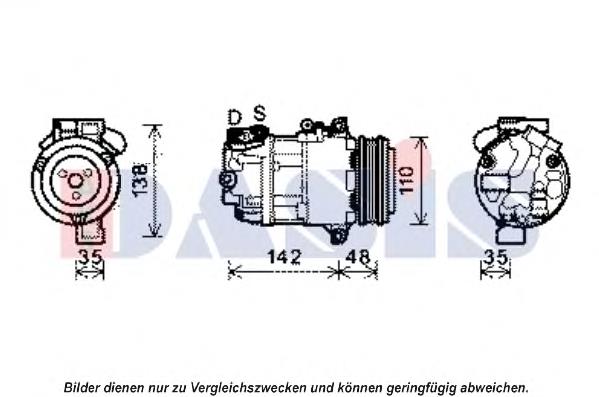 D S

138

110

35

142

48

35

DASIS

Bilder dienen nur zu Vergleichszwecken und können geringfügig abweichen.