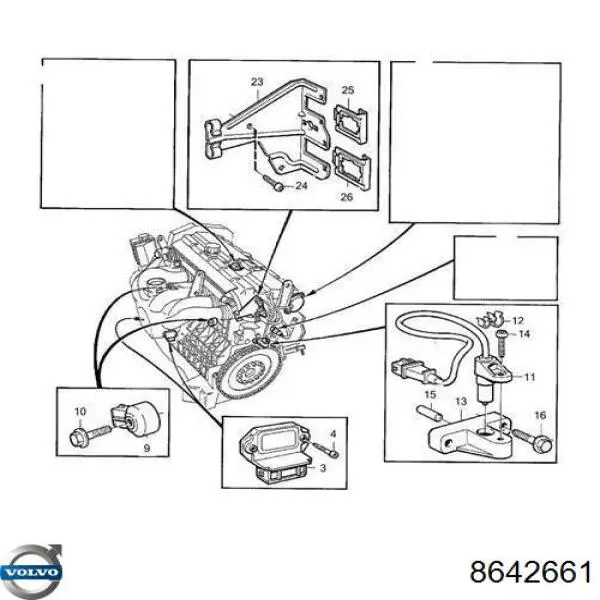 23
25
24
26
12
14
11
15
13
16
10
9
4
3
VOLVO
8642661