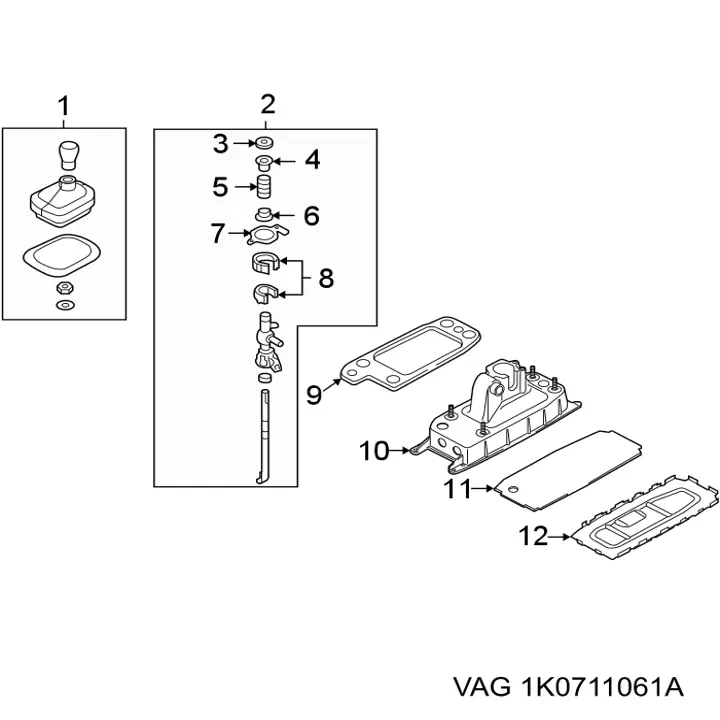 1
2
3
4
5
6
7
8
9
10
11
12
VAG 1K0711061A