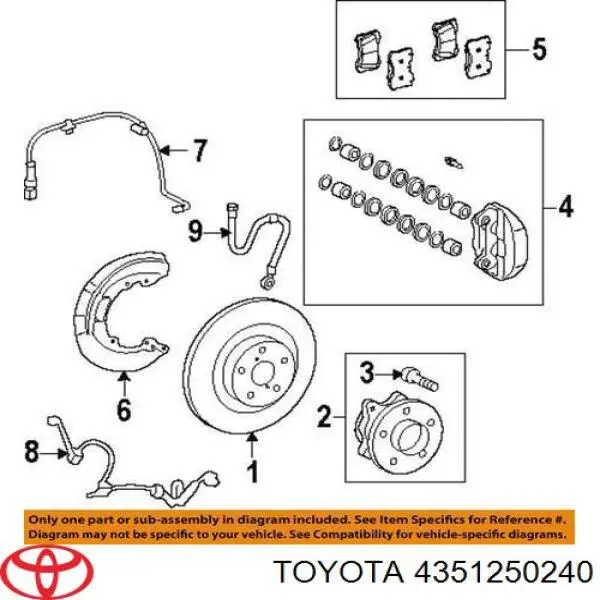 5

7

4

9

6

3

2

8

1

Only one part or sub-assembly in diagram included. See Item Specifics for Reference #.
Diagram may not be specific to your vehicle. See Compatibility for vehicle-specific diagrams.

TOYOTA 4351250240