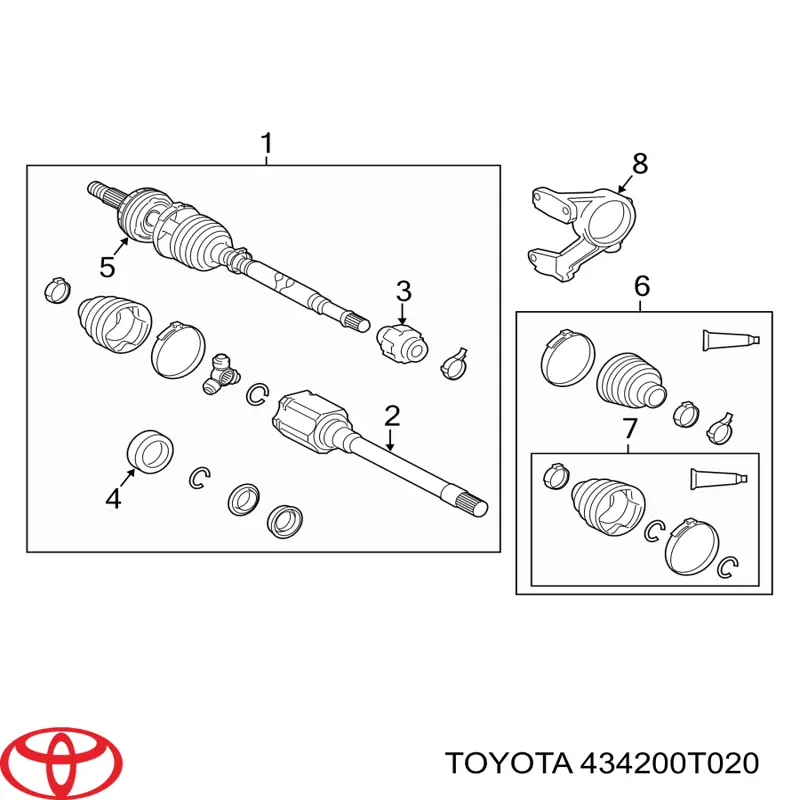 1
8
5
3
6
2
7
4
TOYOTA 434200T020