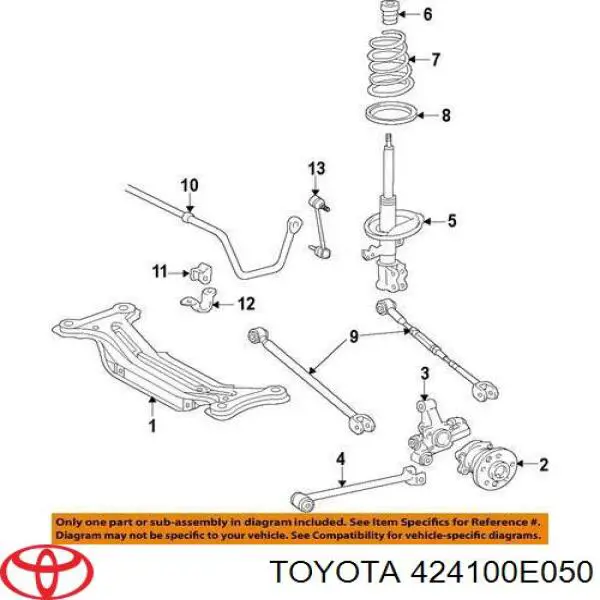 6
7
8
13
10
5
11
12
9
3
1
2
4

Only one part or sub-assembly in diagram included. See Item Specifics for Reference #.
Diagram may not be specific to your vehicle. See Compatibility for vehicle-specific diagrams.

TOYOTA 424100E050