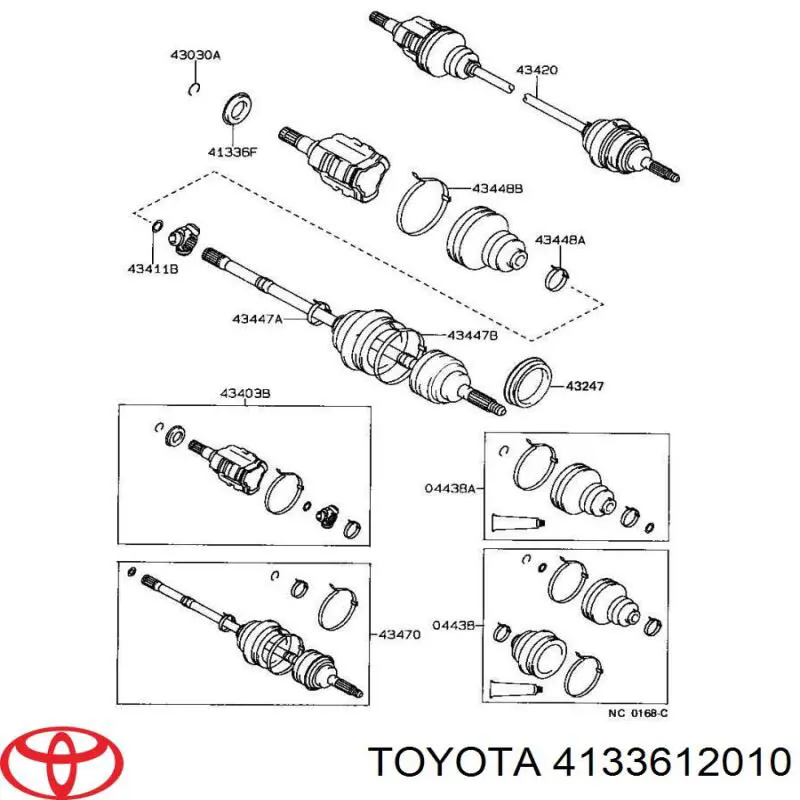 43030A

43420

41336F

43448B

43448A

43411B

43447A

43447B

43247

43403B

04438A

43470

04438

NC 0168-C

TOYOTA 4133612010