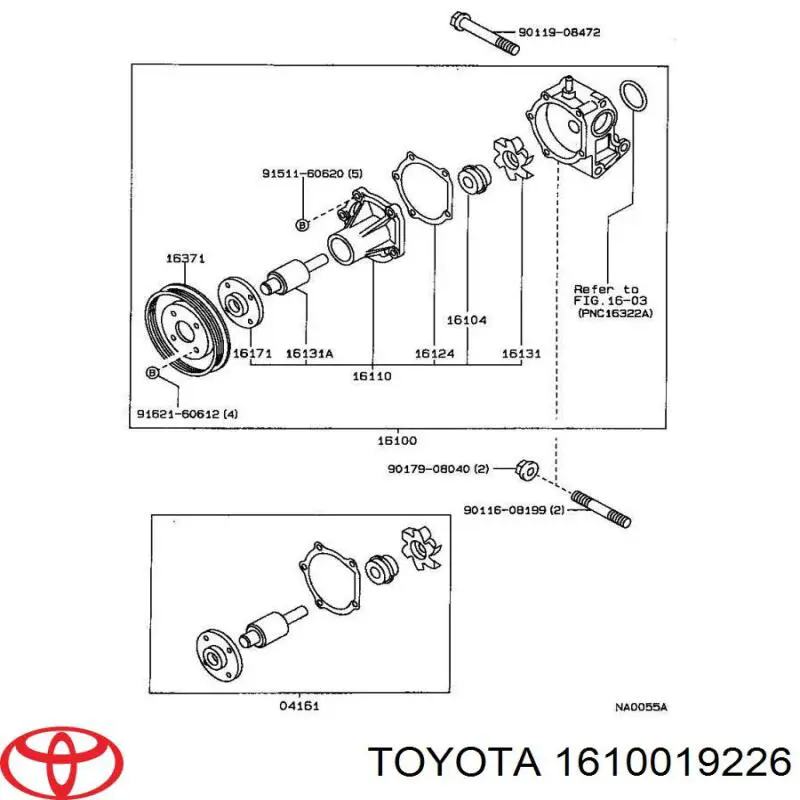 90119-08472

91511-60620 (5)

B

16371

Refer to
FIG.16-03
(PNC16322A)

16104

16171 16131A 16124 16131

16110

B

91621-60612 (4)

16100

90179-08040 (2)

90116-08199 (2)

04161

NA0055A

TOYOTA 1610019226