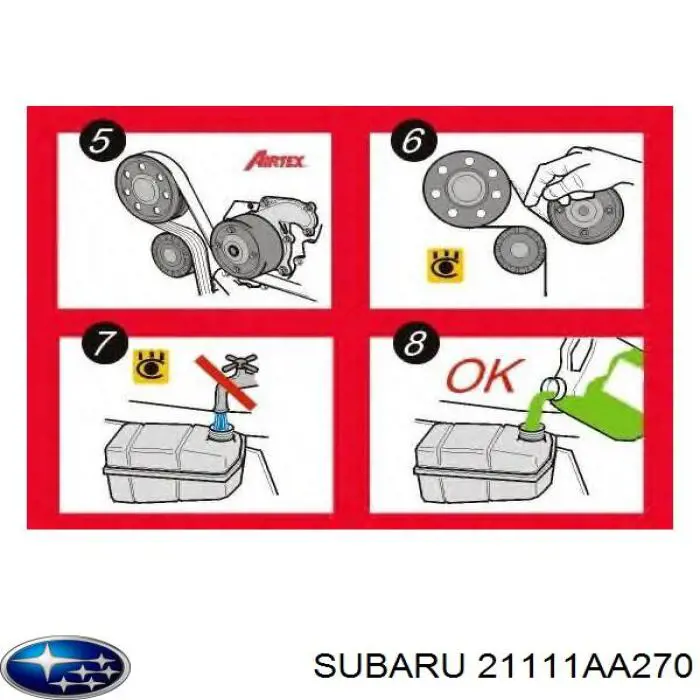 5

AIRTEX

6

7

8

OK

SUBARU 21111AA270