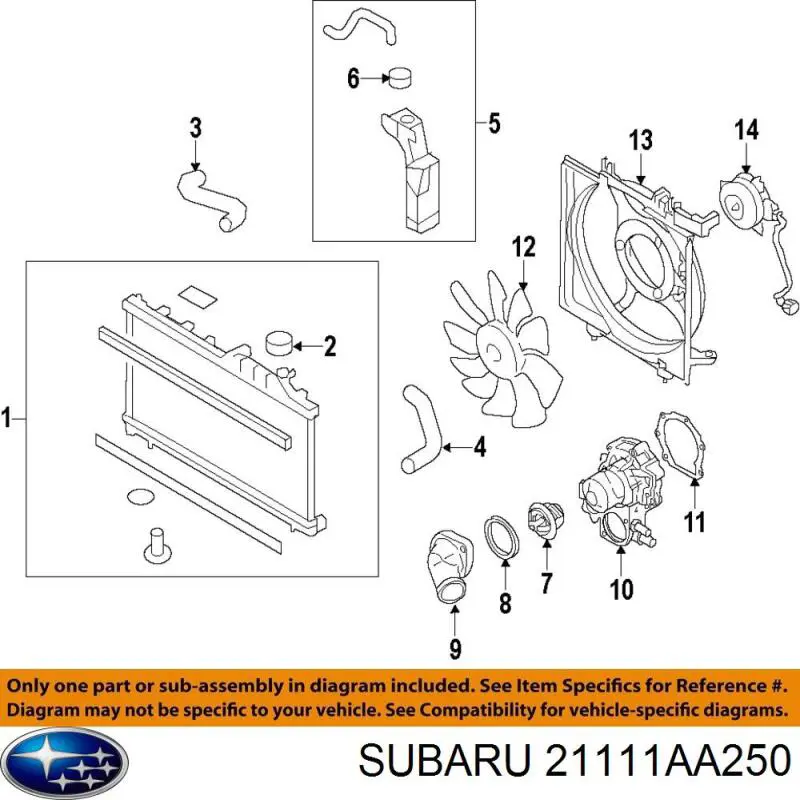 6
5
3
13
14
12
2
1
4
11
7
10
8
9

Only one part or sub-assembly in diagram included. See Item Specifics for Reference #.
Diagram may not be specific to your vehicle. See Compatibility for vehicle-specific diagrams.

SUBARU 21111AA250