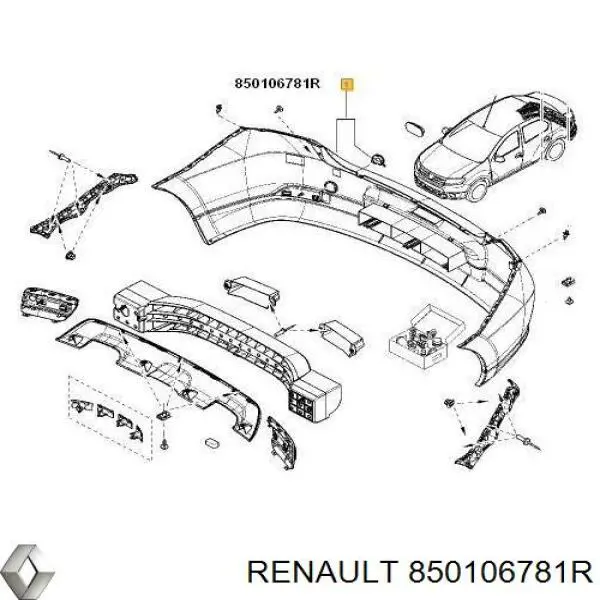 850106781R

RENAULT 850106781R