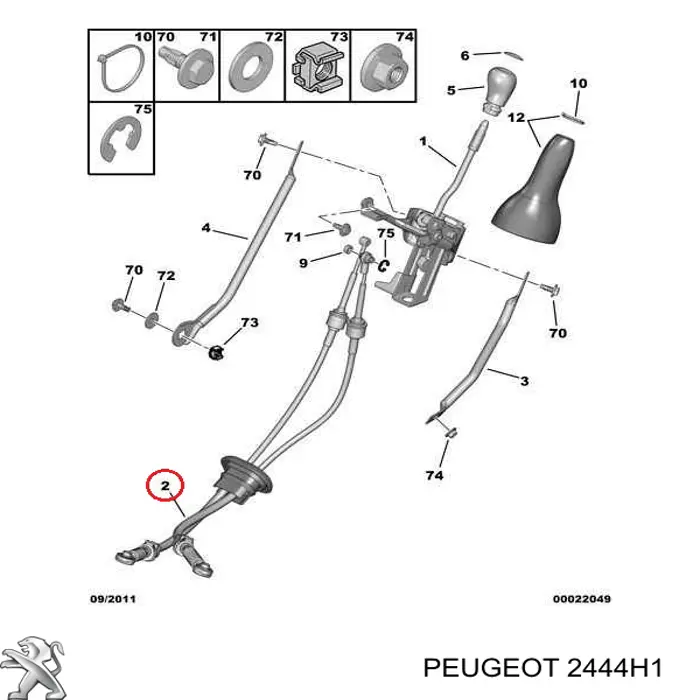 10 70 71 72 73 74
75
6
5
10
12
1
70
4
71
75
9
70
72
73
70
3
74
2
09/2011
00022049
PEUGEOT 2444H1