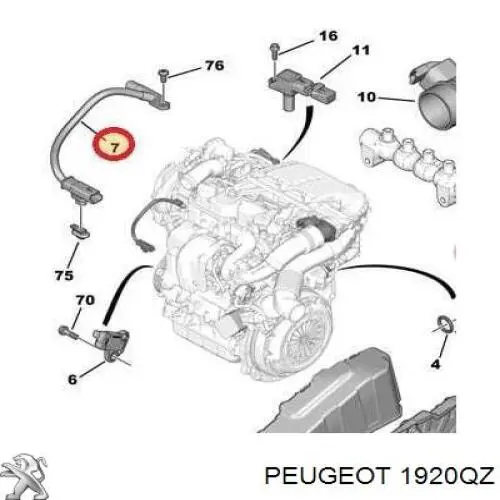 16
11
76
10
7
75
70
6
4
PEUGEOT 1920QZ