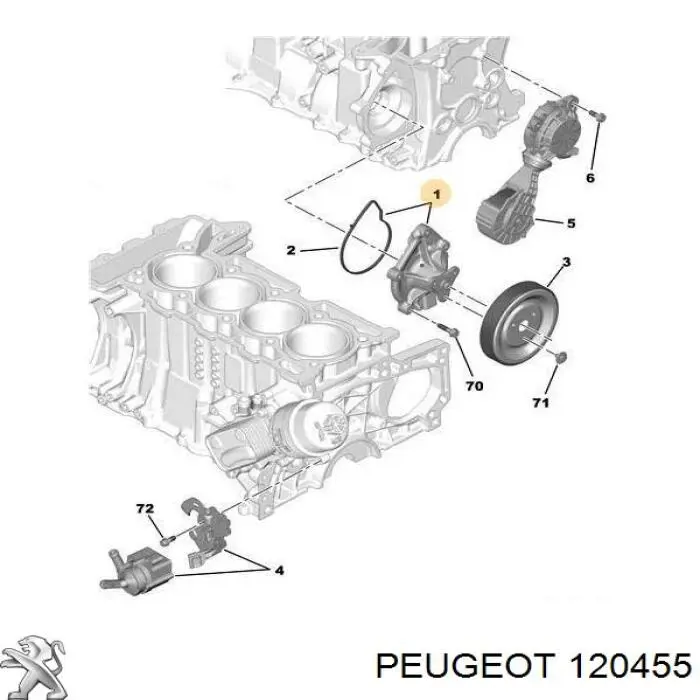 6
1
5
2
3
70
71
72
4
PEUGEOT 120455