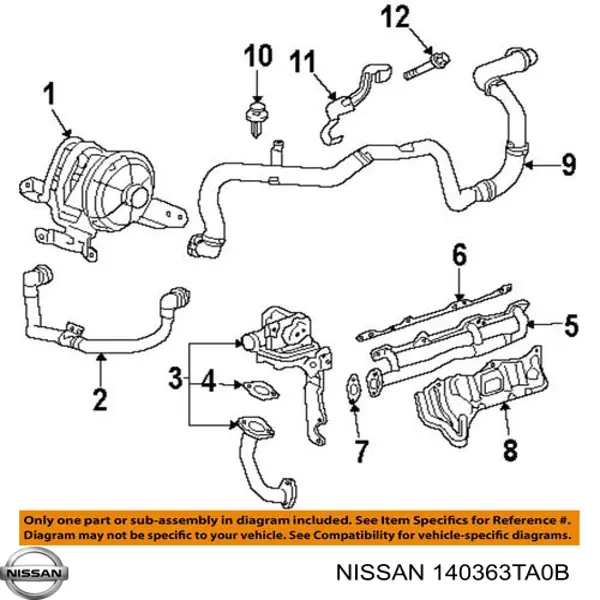 12
10
11
1
9
6
5
2
3
4
7
8

Only one part or sub-assembly in diagram included. See Item Specifics for Reference #. Diagram may not be specific to your vehicle. See Compatibility for vehicle-specific diagrams.

NISSAN

NISSAN 140363TA0B