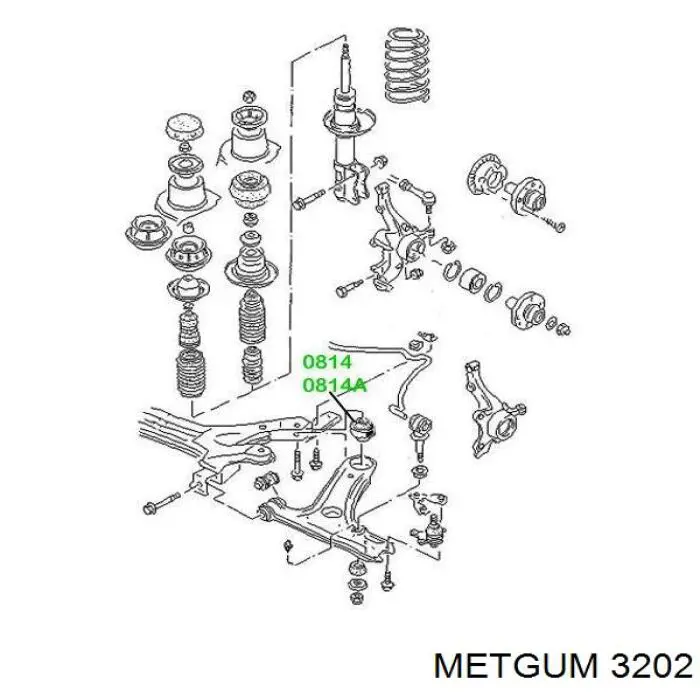 0814
0814A

METGUM 3202