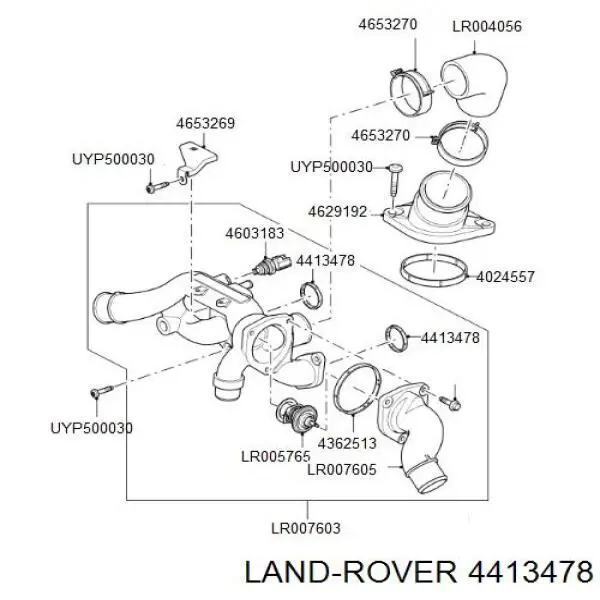 4653270
LR004056
4653269
4653270
UYP500030
UYP500030
4629192
4603183
4413478
4024557
4413478
UYP500030
4362513
LR005765
LR007605
LR007603

LAND-ROVER 4413478