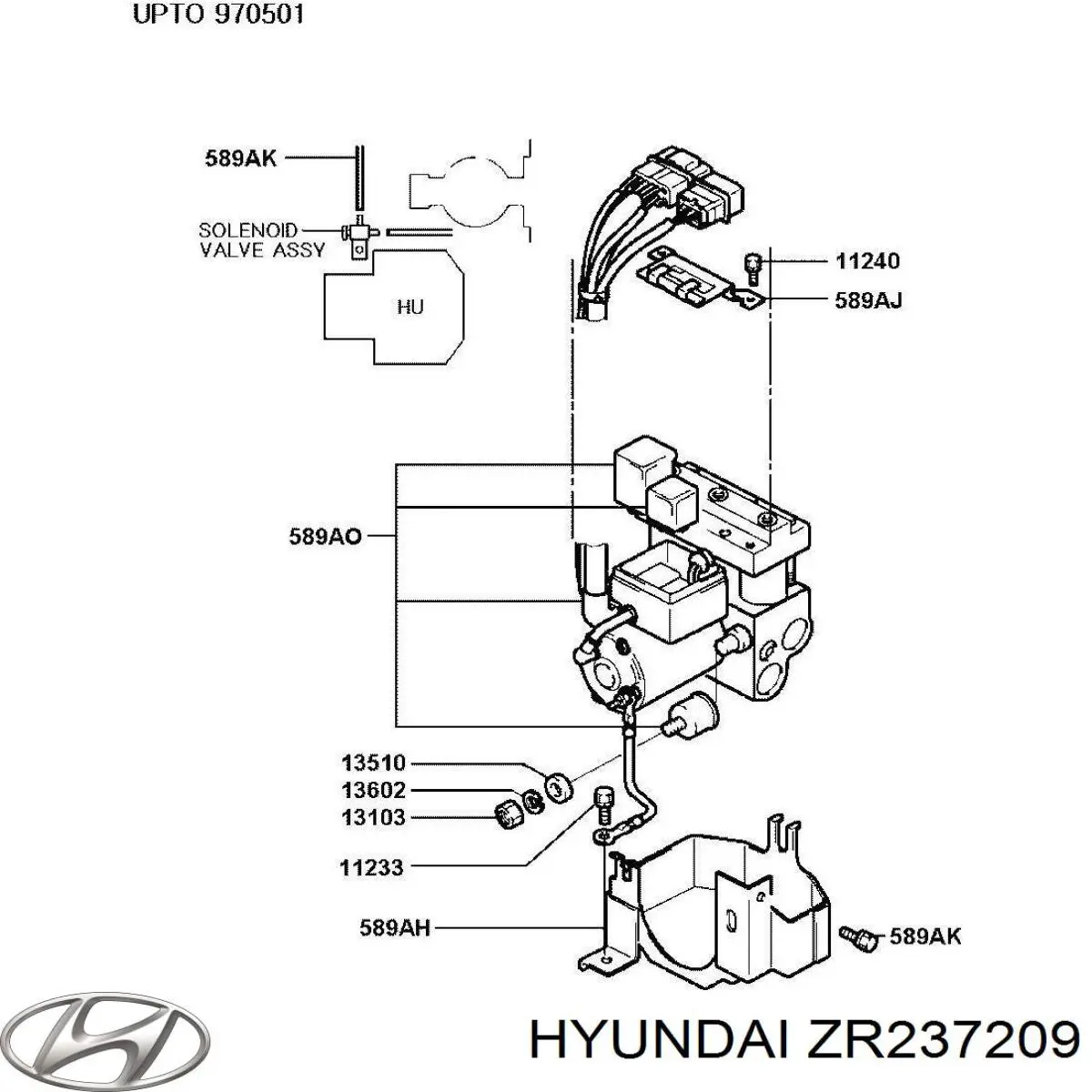 UPTO 970501

589AK

SOLENOID VALVE ASSY

HU

11240

589AJ

589AO

13510

13602

13103

11233

589AH

589AK

HYUNDAI ZR237209