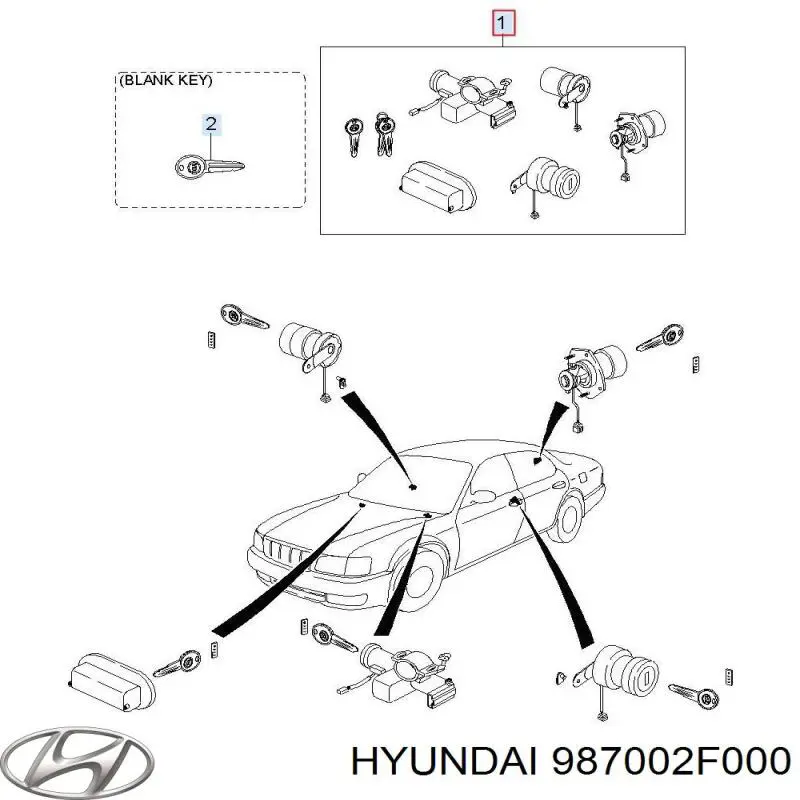 1

(BLANK KEY)

2

HYUNDAI 987002F000