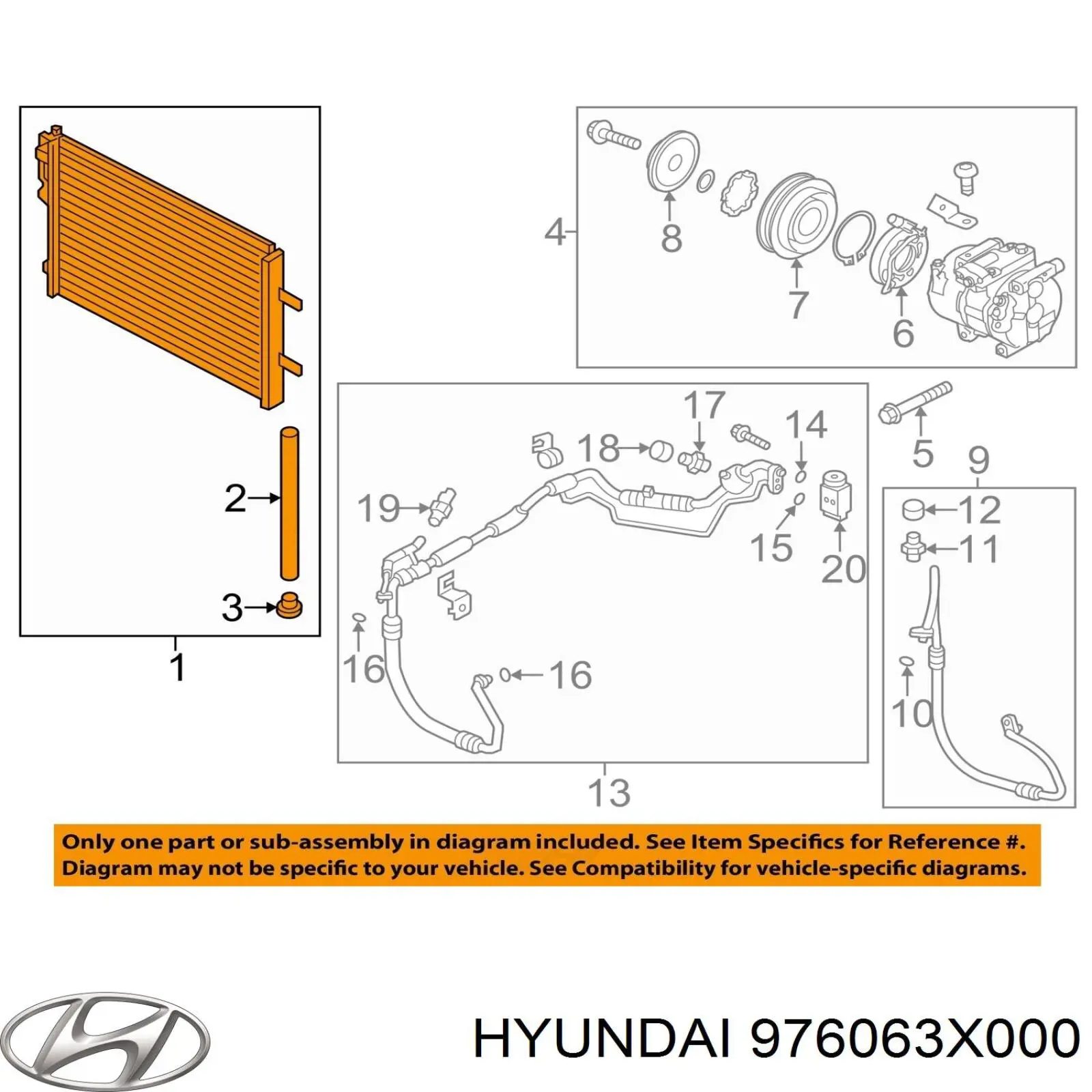 4
8
7
6
2
3
1
17
18
14
19
15
20
16
16
13
5
9
12
11
10
Only one part or sub-assembly in diagram included. See Item Specifics for Reference #.
Diagram may not be specific to your vehicle. See Compatibility for vehicle-specific diagrams.
HYUNDAI 976063X000