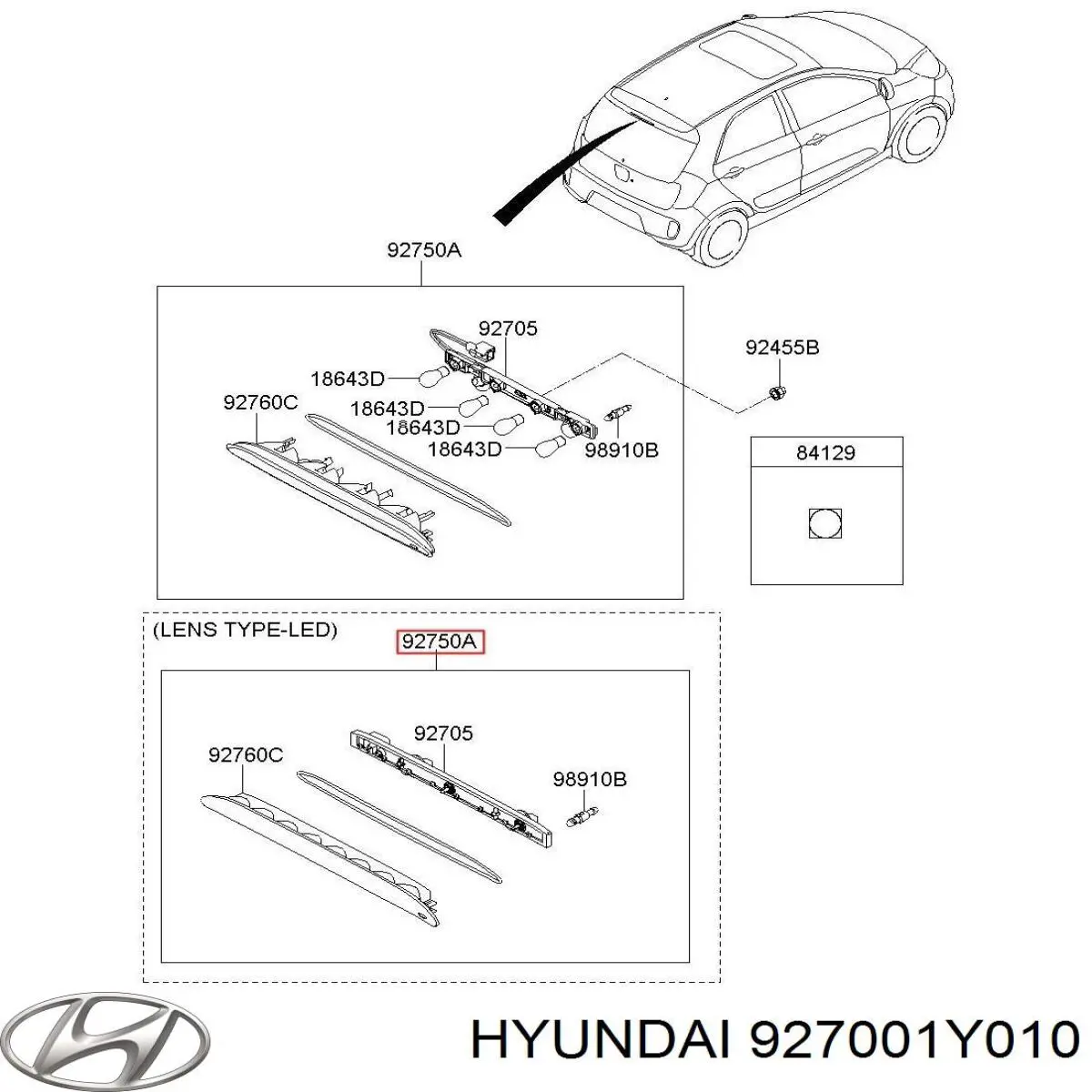 92750A

92705

92455B

18643D

92760C

18643D

18643D

18643D

98910B

84129

(LENS TYPE-LED)

92750A

92705

92760C

98910B

HYUNDAI 927001Y010