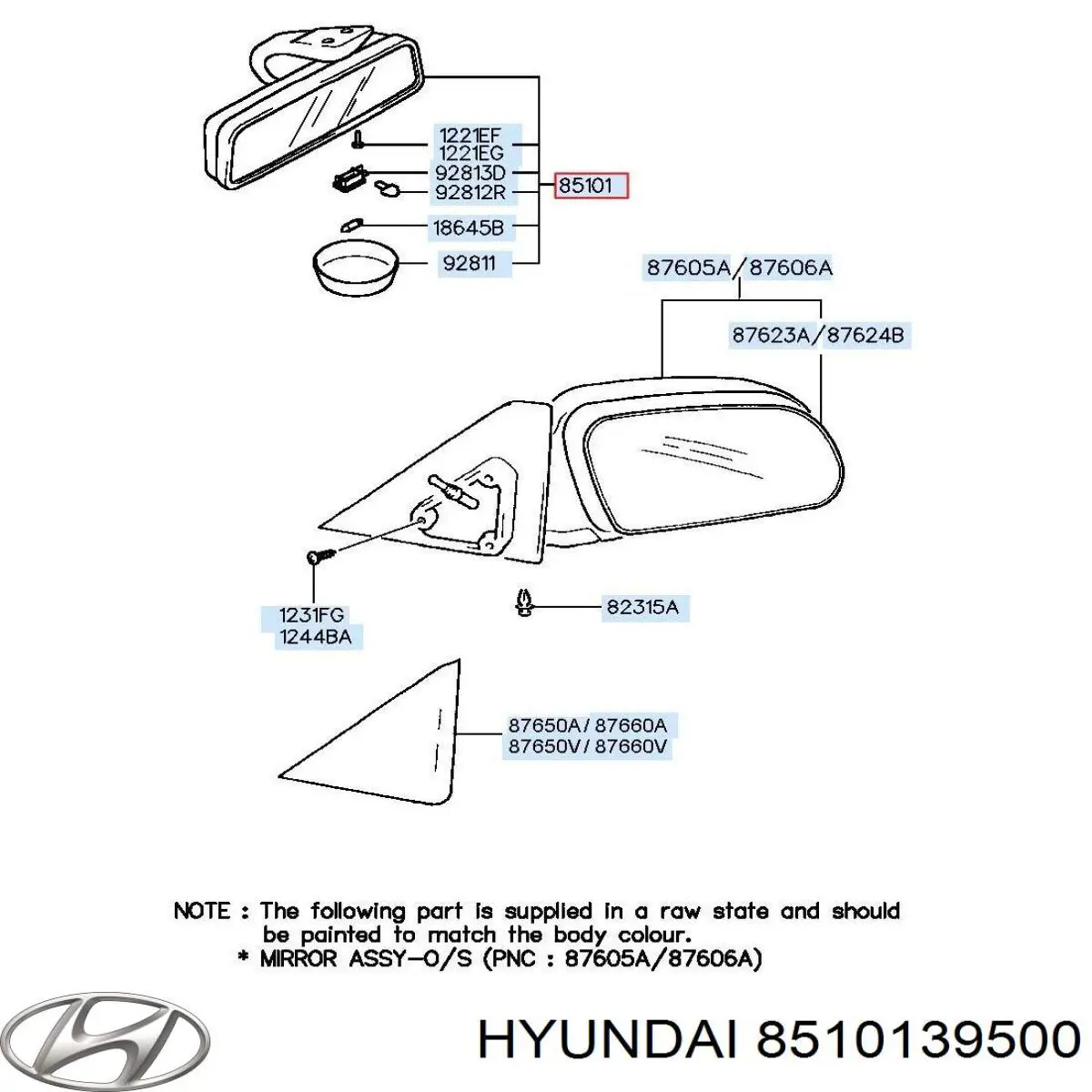 1221EF
1221EG
92813D
92812R
85101
18645B
92811
87605A/87606A
87623A/87624B
1231FG
1244BA
82315A
87650A/87660A
87650V/87660V

NOTE : The following part is supplied in a raw state and should be painted to match the body colour.
* MIRROR ASSY-O/S (PNC : 87605A/87606A)

HYUNDAI 8510139500