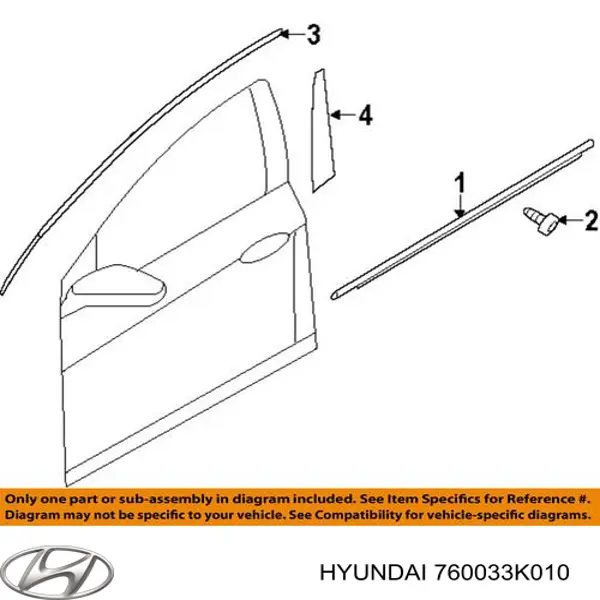 3
4
1
2

Only one part or sub-assembly in diagram included. See Item Specifics for Reference #. Diagram may not be specific to your vehicle. See Compatibility for vehicle-specific diagrams.

HYUNDAI 760033K010