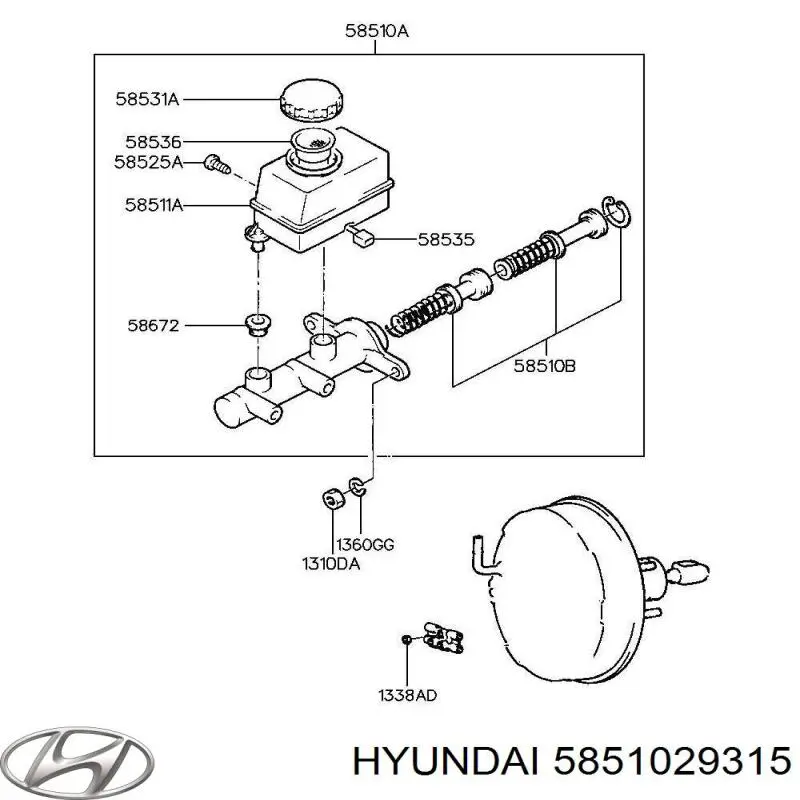 58510A

58531A

58536

58525A

58511A

58535

58672

58510B

1360GG

1310DA

1338AD

HYUNDAI 5851029315