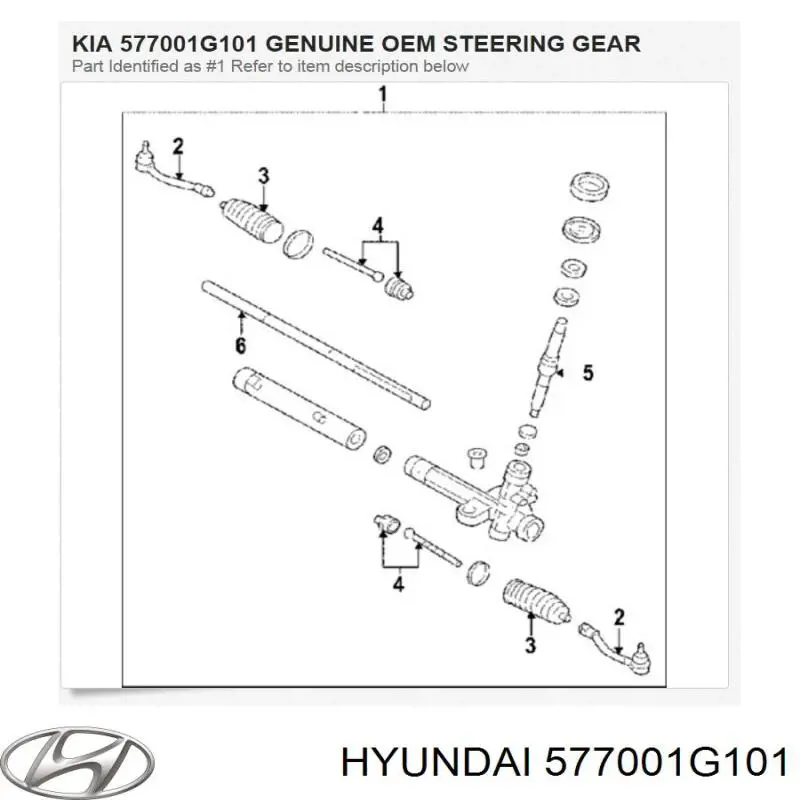 KIA 577001G101 GENUINE OEM STEERING GEAR
Part Identified as #1 Refer to item description below

1
2
3
4
6
5
4
3
2

HYUNDAI 577001G101