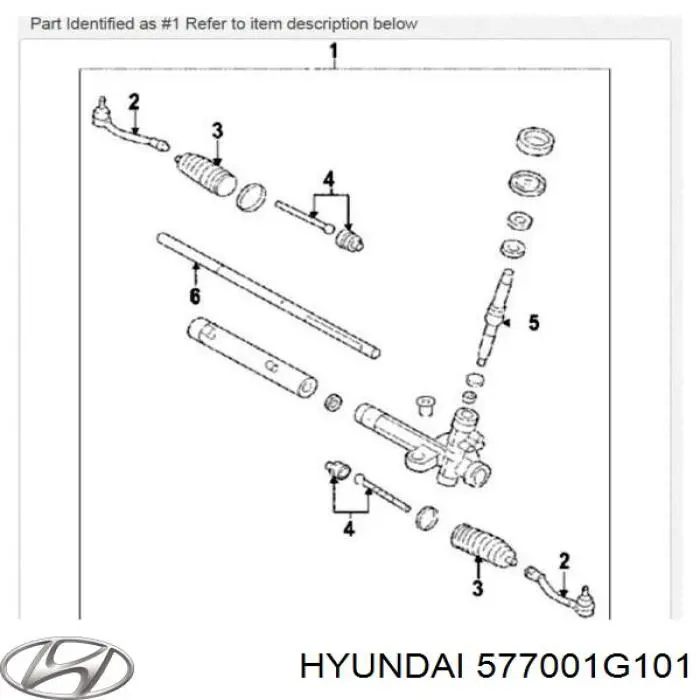 Part Identified as #1 Refer to item description below

1

2

3

4

6

5

4

3

2

HYUNDAI 577001G101