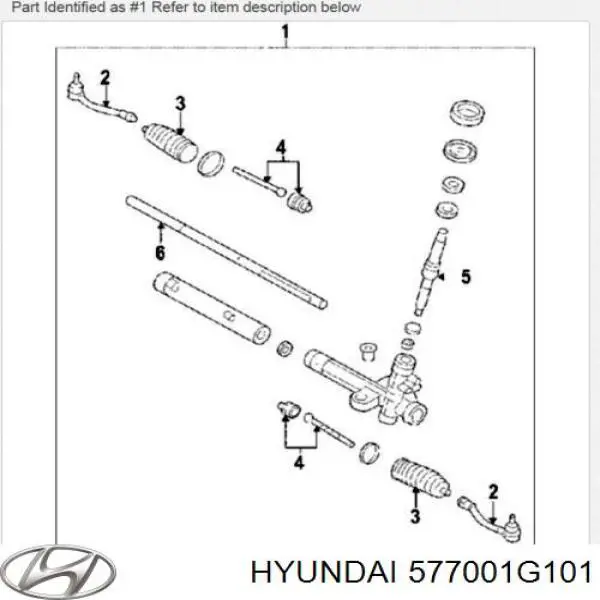 Part Identified as #1 Refer to item description below

1

2

3

4

6

5

4

3

2

HYUNDAI 577001G101