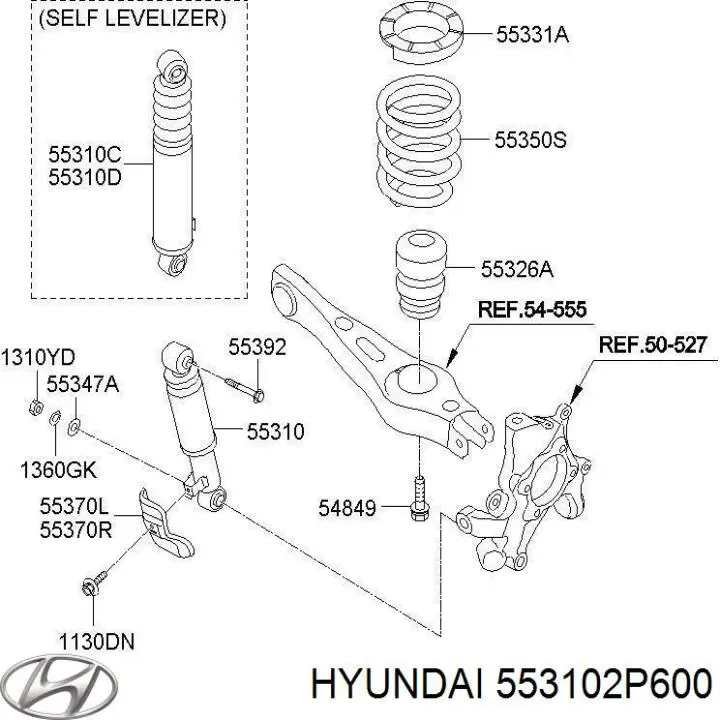 (SELF LEVELIZER)
55310C
55310D
55331A
55350S
55326A
REF.54-555
REF.50-527
1310YD
55347A
55392
55310
1360GK
55370L
55370R
54849
1130DN
HYUNDAI 553102P600