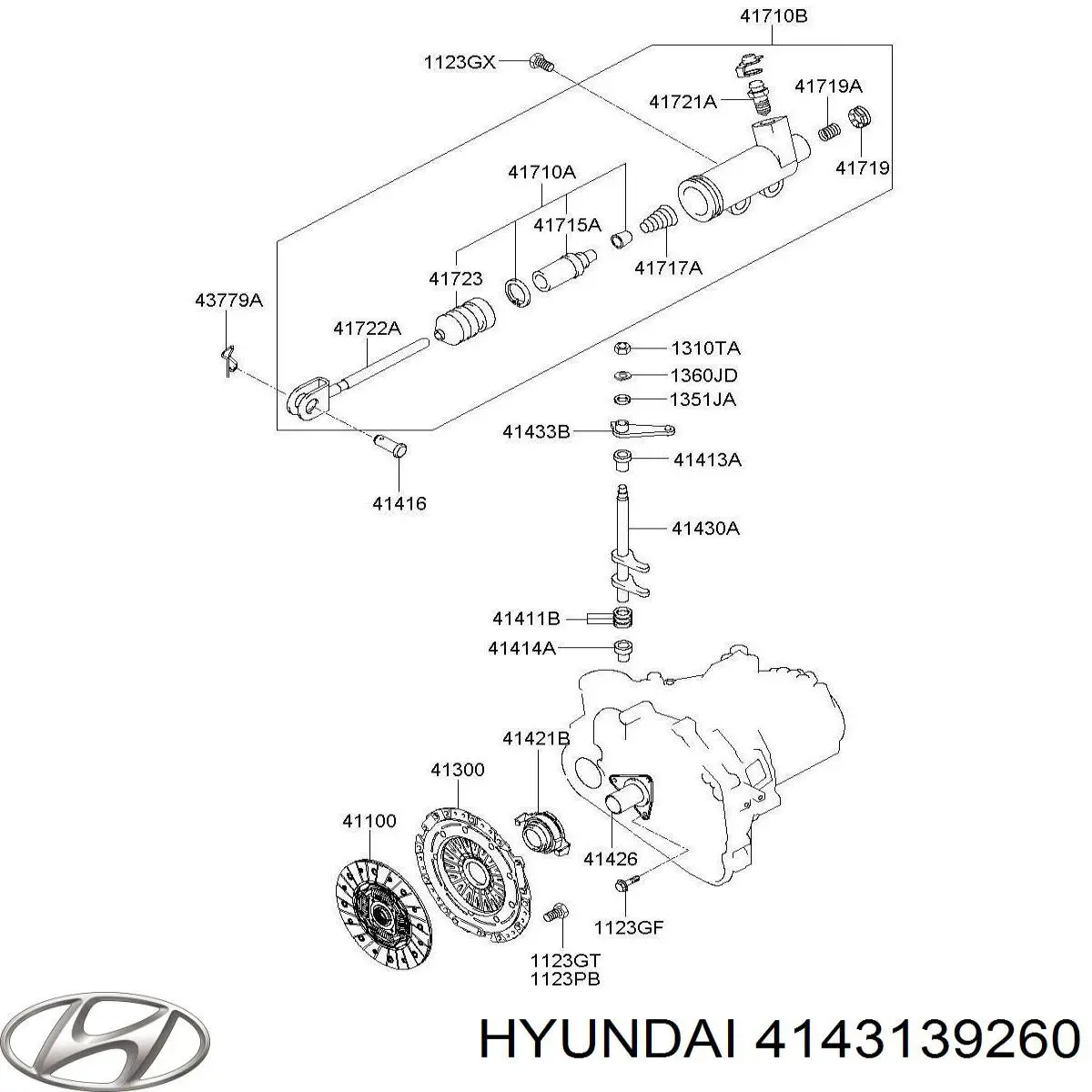 41710B
1123GX
41721A
41719A
41719
41710A
41715A
41717A
41723
43779A
41722A
1310TA
1360JD
1351JA
41433B
41413A
41416
41430A
41411B
41414A
41421B
41300
41100
41426
1123GF
1123GT
1123PB
HYUNDAI 4143139260