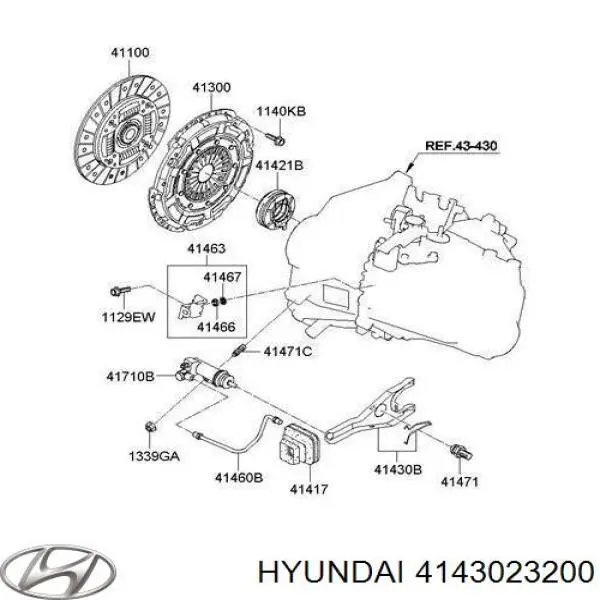 41100
41300
1140KB
REF.43-430
41421B
41463
41467
1129EW
41466
41471C
41710B
1339GA
41460B
41417
41430B
41471

HYUNDAI 4143023200