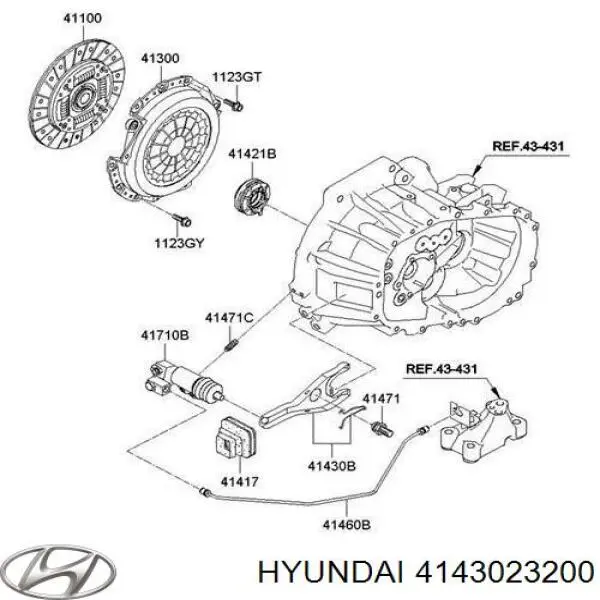 41100

41300

1123GT

41421B

REF.43-431

1123GY

41471C

41710B

REF.43-431

41471

41417

41430B

41460B

HYUNDAI 4143023200