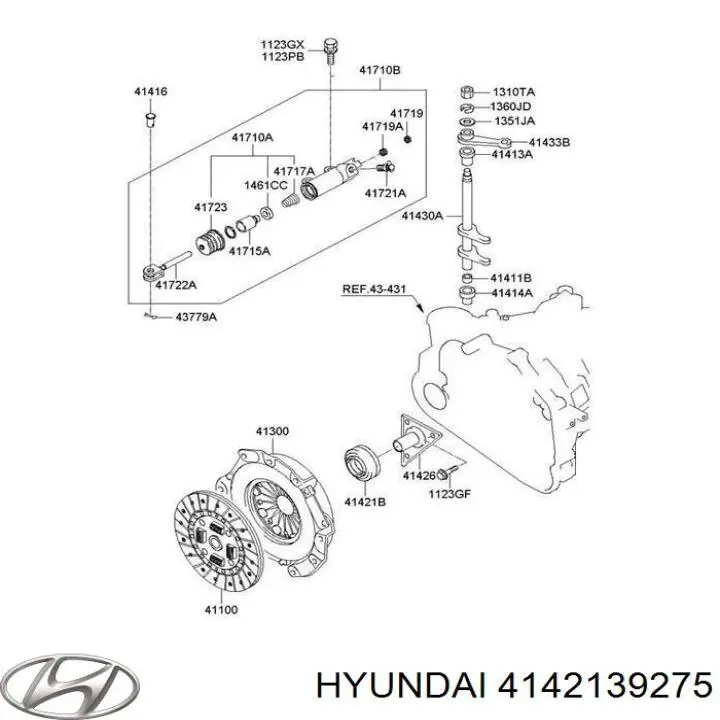 1123GX
1123PB
41710B
41416
41719
41719A
41710A
41717A
1461CC
41721A
41723
41715A
41722A
43779A
1310TA
1360JD
1351JA
41433B
41413A
41430A
41411B
41414A
REF.43-431
41300
41426
1123GF
41421B
41100
HYUNDAI 4142139275