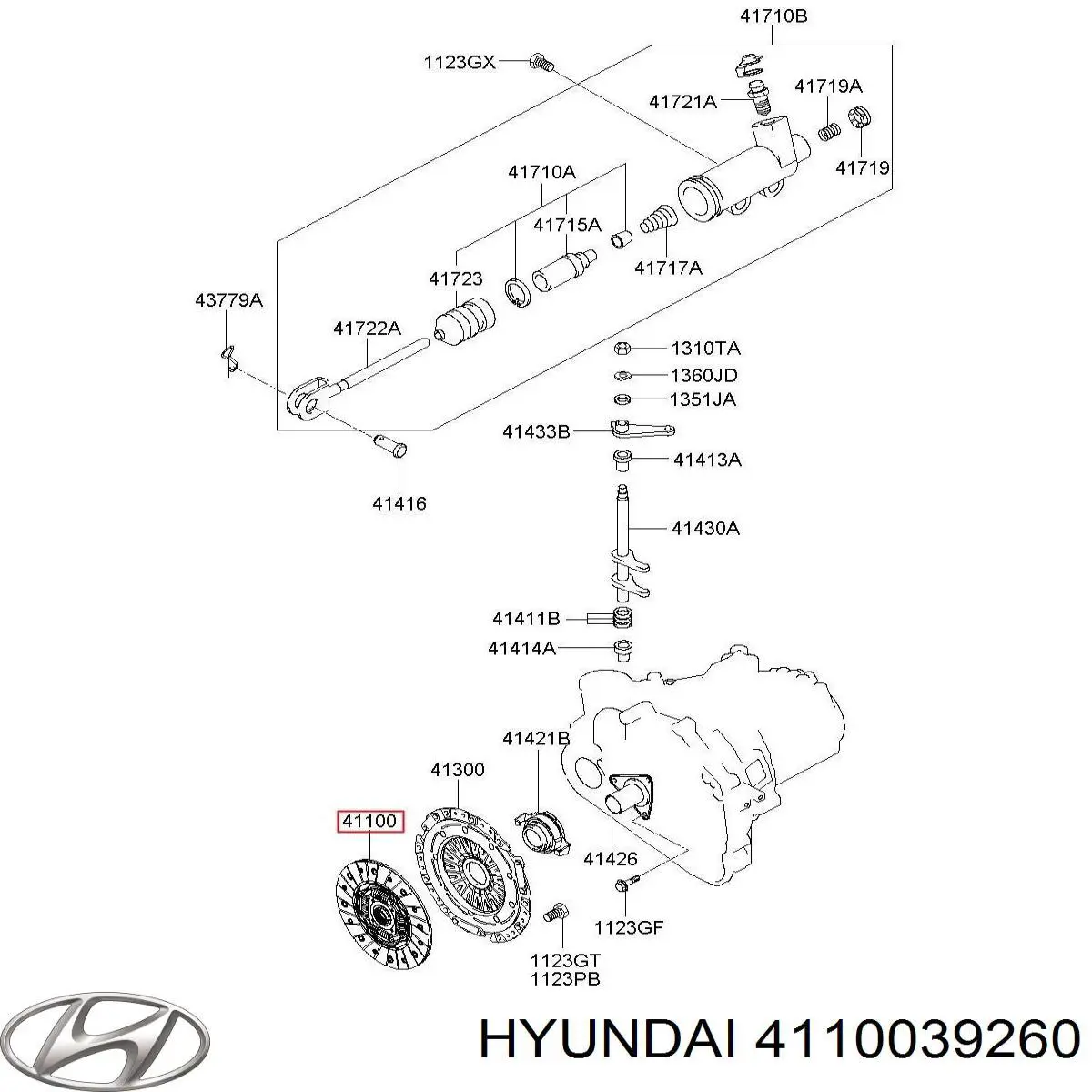 41710B
1123GX
41721A
41719A
41719
41710A
41715A
41717A
41723
43779A
41722A
1310TA
1360JD
1351JA
41433B
41413A
41416
41430A
41411B
41414A
41421B
41300
41100
41426
1123GF
1123GT
1123PB
HYUNDAI 4110039260