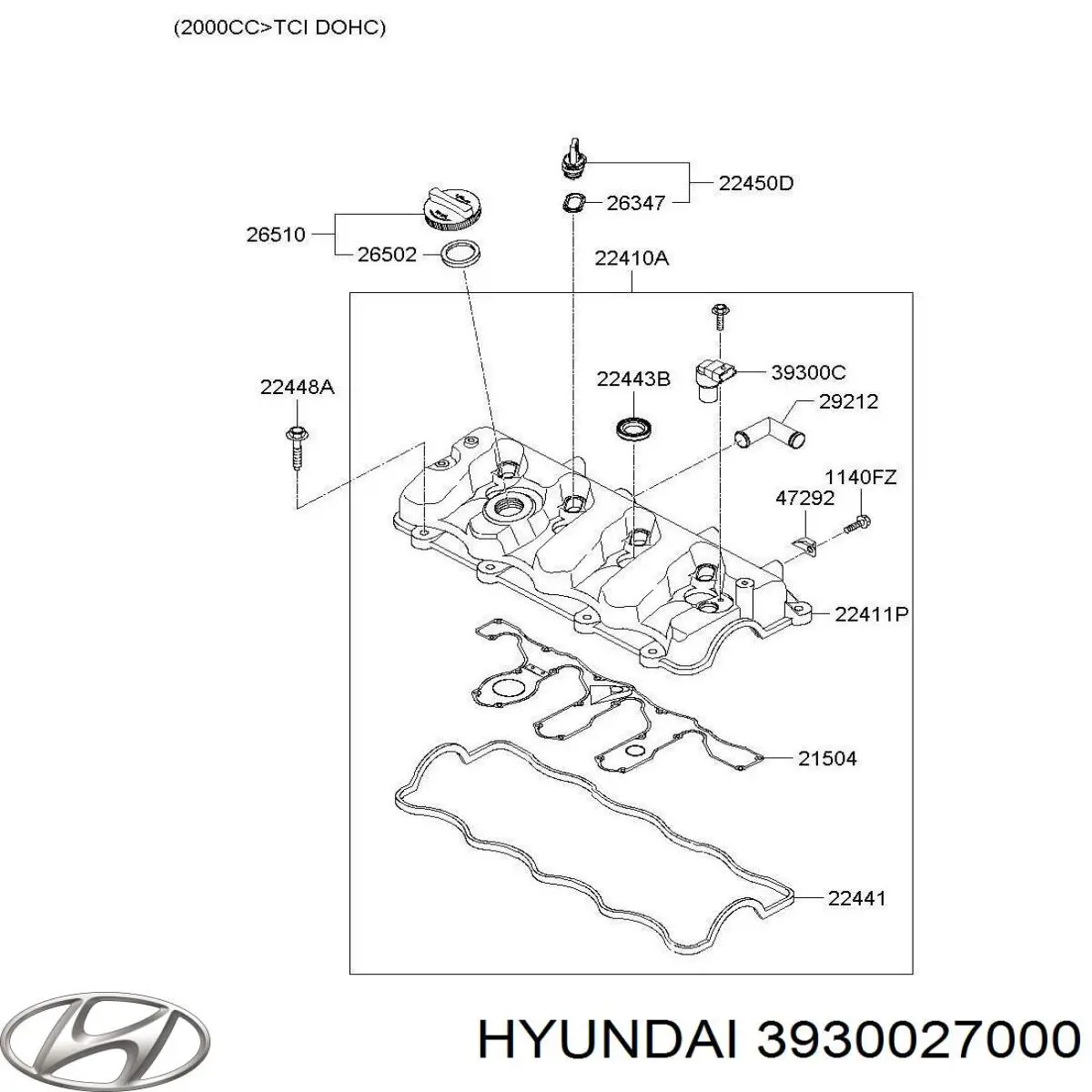 (2000CC>TCI DOHC)

22450D
26347
26510
26502
22410A
22448A
22443B
39300C
29212
1140FZ
47292
22411P
21504
22441

HYUNDAI 3930027000