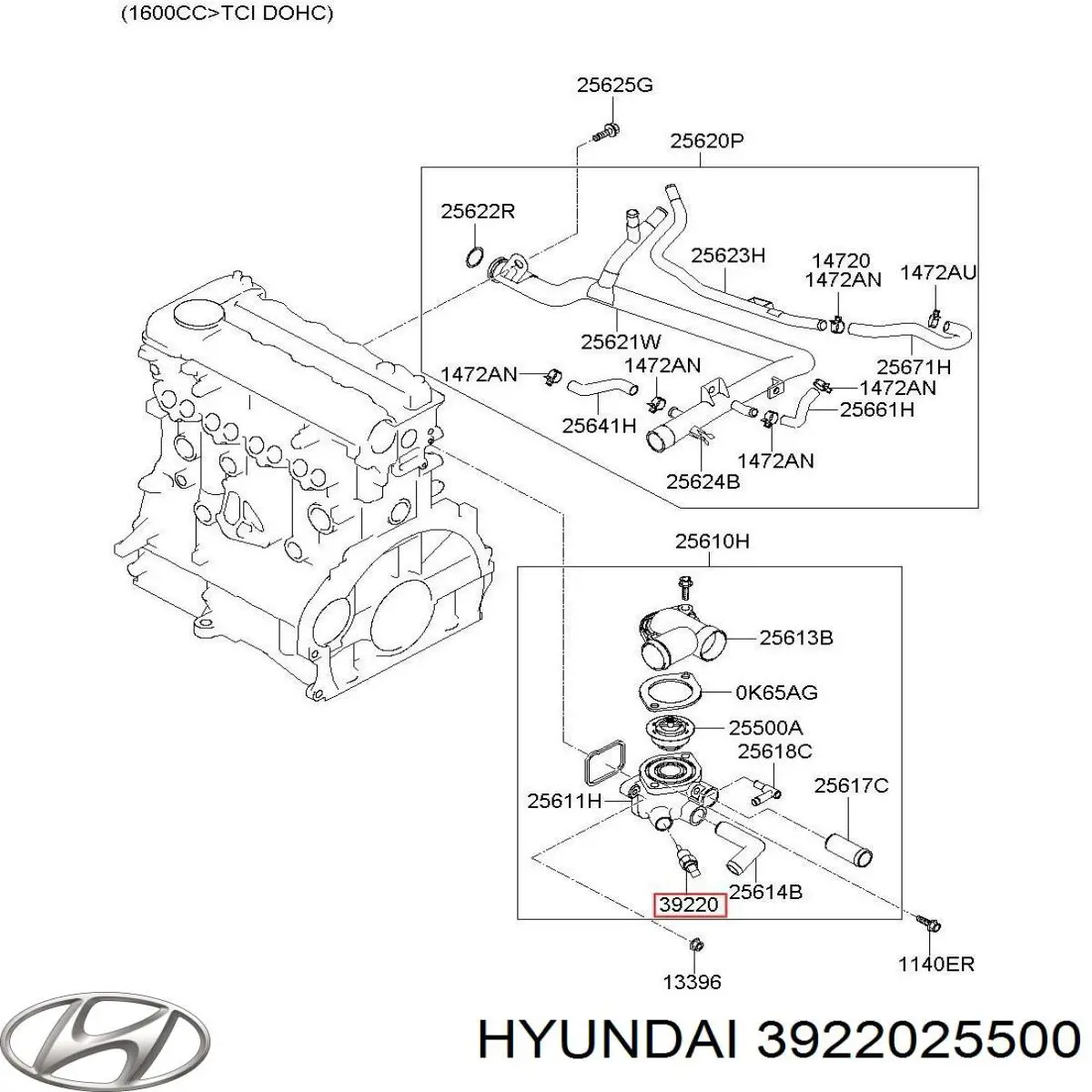 (1600CC>TCI DOHC)

25625G

25620P

25622R

25623H

14720
1472AN

1472AU

25621W

25671H

1472AN

1472AN

1472AN

25641H

25661H

1472AN

25624B

25610H

25613B

0K65AG

25500A

25618C

25617C

25611H

25614B

39220

13396

1140ER

HYUNDAI 3922025500