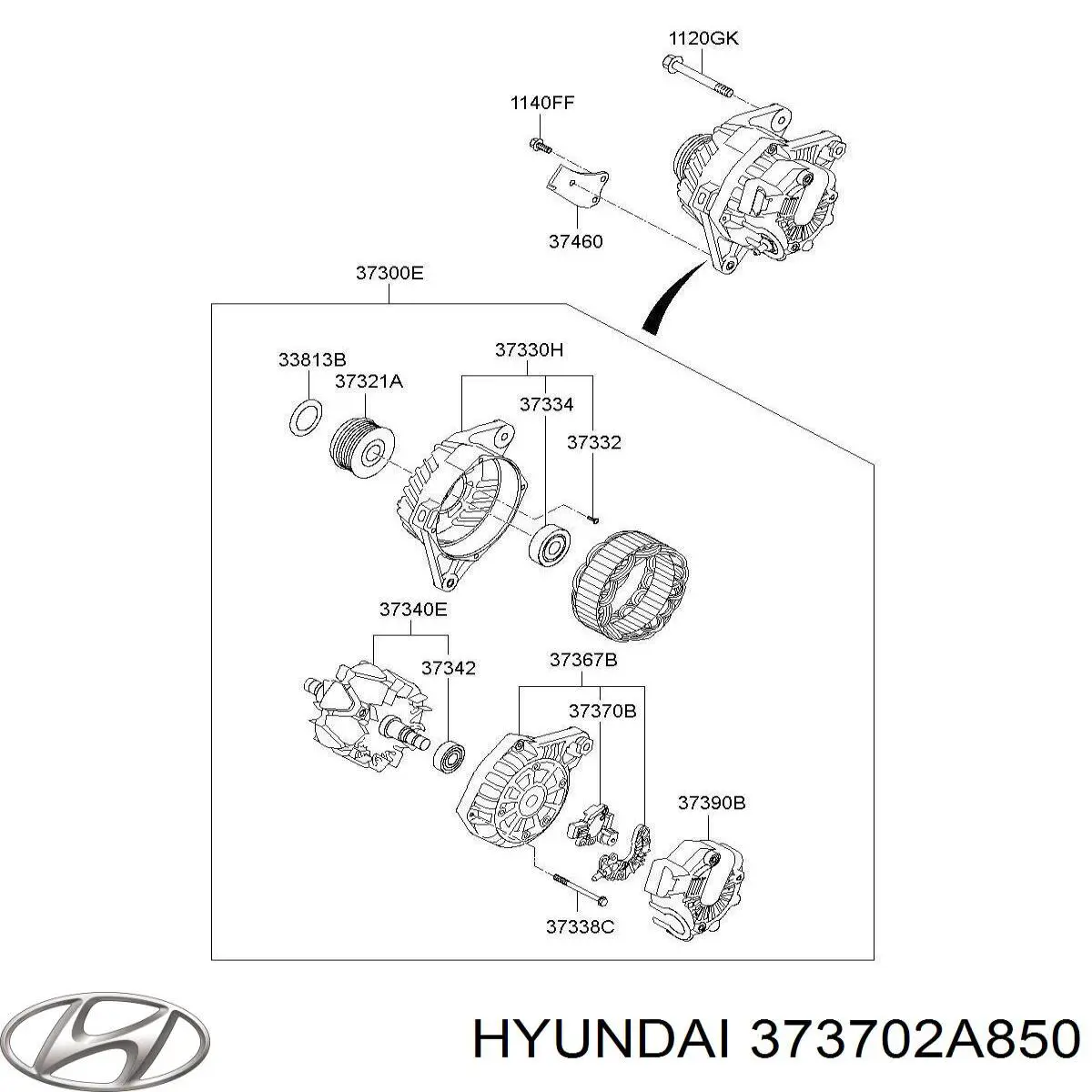 1120GK

1140FF

37460

37300E

33813B

37321A

37330H

37334

37332

37340E

37342

37367B

37370B

37390B

37338C

HYUNDAI 373702A850